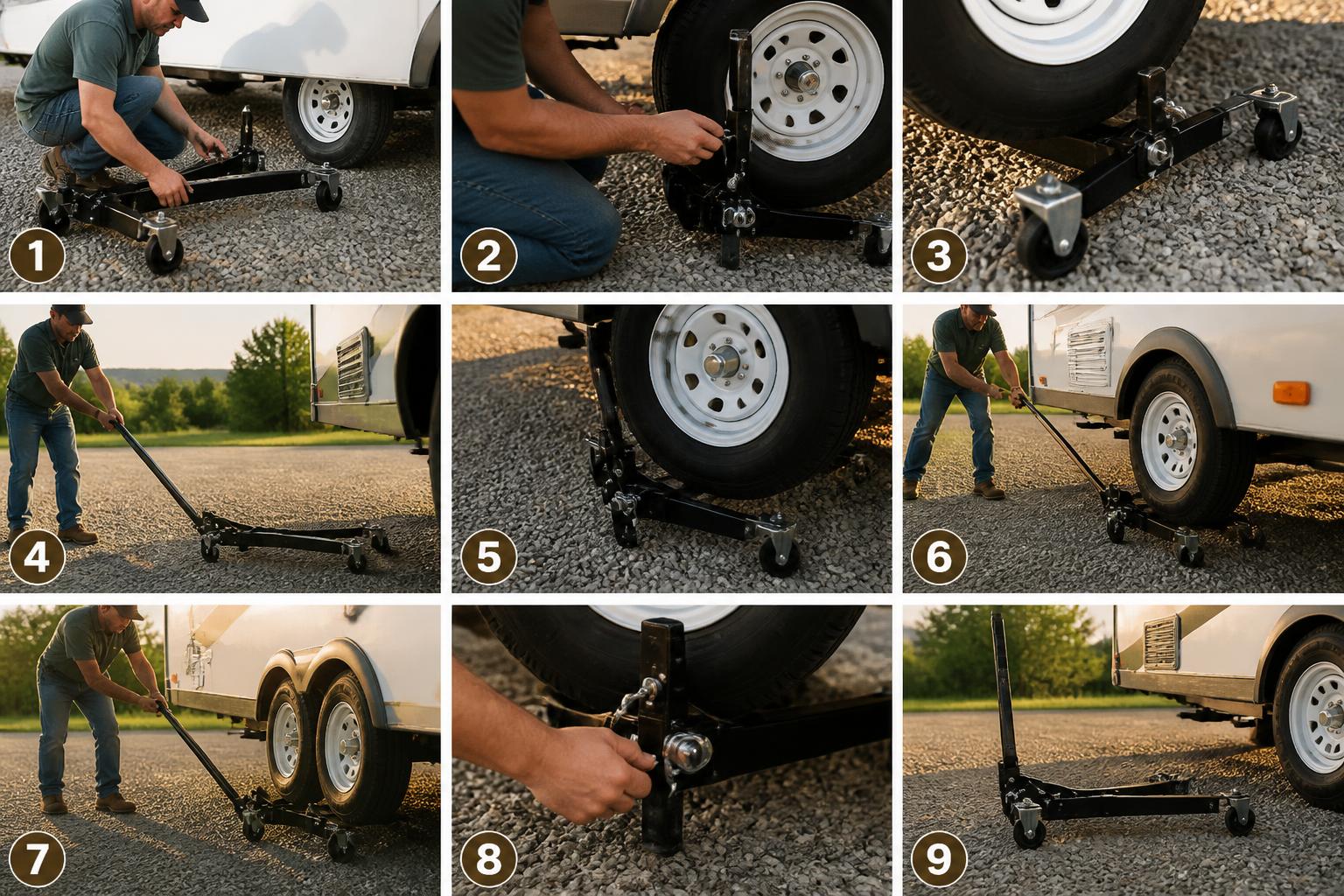 1

2

3

4

5

6

7

8

9